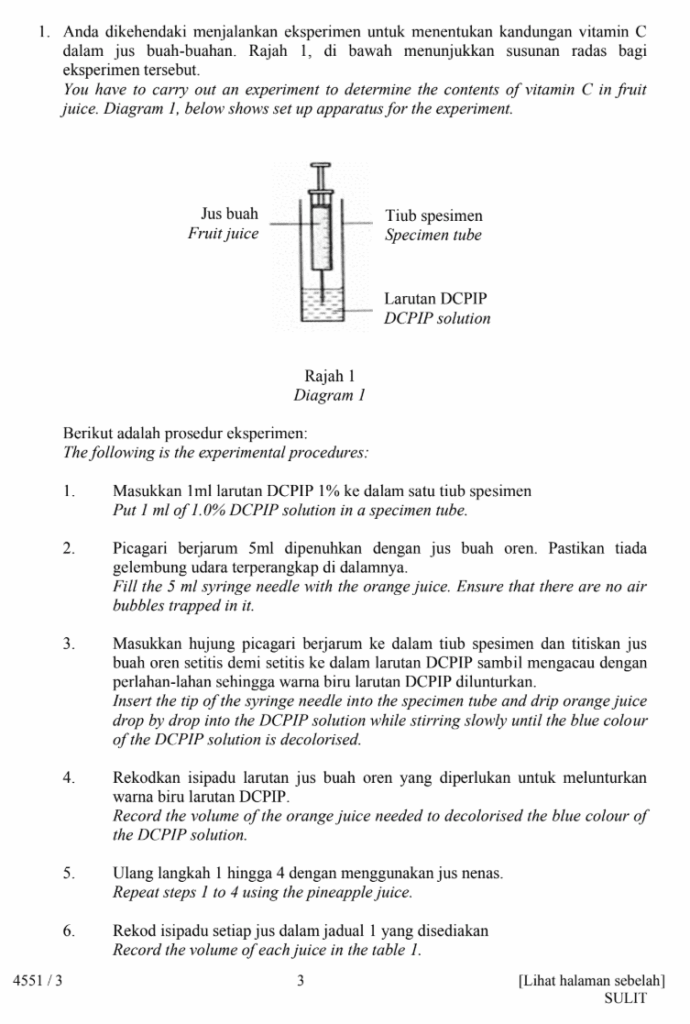 1. Anda dikehendaki menjalankan eksperimen untuk menentukan kandungan vitamin C dalam jus buah-buahan. Rajah 1, di bawah menunjukkan susunan radas bagi eksperimen tersebut.
You have to carry out an experiment to determine the contents of vitamin C in fruit juice. Diagram 1, below shows set up apparatus for the experiment.

Jus buah
Fruit juice

Tiub spesimen
Specimen tube

Larutan DCPIP
DCPIP solution

Rajah 1
Diagram 1

Berikut adalah prosedur eksperimen:
The following is the experimental procedures:

1. Masukkan 1ml larutan DCPIP 1% ke dalam satu tiub spesimen
Put 1 ml of 1.0% DCPIP solution in a specimen tube.

2. Picagari berjarum 5ml dipenuhkan dengan jus buah oren. Pastikan tiada gelembung udara terperangkap di dalamnya.
Fill the 5 ml syringe needle with the orange juice. Ensure that there are no air bubbles trapped in it.

3. Masukkan hujung picagari berjarum ke dalam tiub spesimen dan titiskan jus buah oren setitis demi setitis ke dalam larutan DCPIP sambil mengacau dengan perlahan-lahan sehingga warna biru larutan DCPIP dilunturkan.
Insert the tip of the syringe needle into the specimen tube and drip orange juice drop by drop into the DCPIP solution while stirring slowly until the blue colour of the DCPIP solution is decolorised.

4. Rekodkan isipadu larutan jus buah oren yang diperlukan untuk melunturkan warna biru larutan DCPIP.
Record the volume of the orange juice needed to decolorised the blue colour of the DCPIP solution.

5. Ulang langkah 1 hingga 4 dengan menggunakan jus nenas.
Repeat steps 1 to 4 using the pineapple juice.

6. Rekod isipadu setiap jus dalam jadual 1 yang disediakan
Record the volume of each juice in the table 1.

4551 / 3 3 [Lihat halaman sebelah]
SULIT